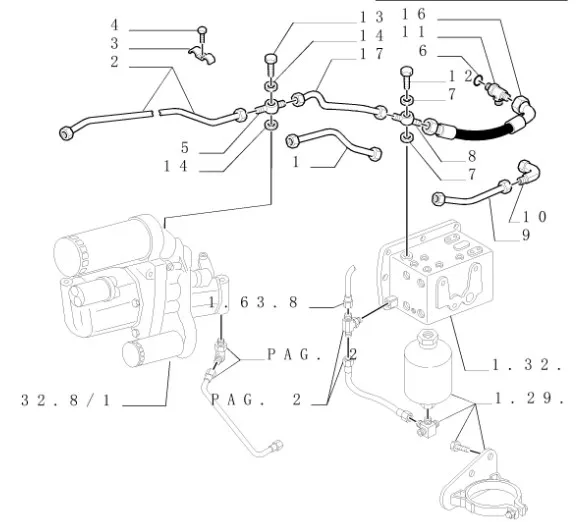 4
3
2
13
14
17
16
11
6
12
7
5
14
1
8
7
10
9
1.63.8
PAG. 2
PAG. 2
32.8/1
1.32.
1.29.